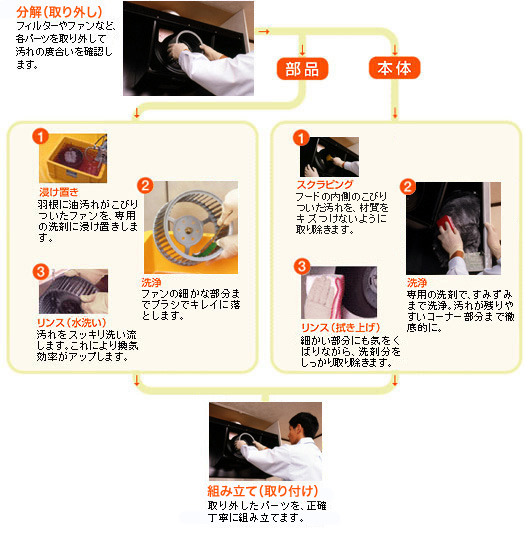 分解（取り外し）
フィルターやファンなど、各パーツを取り外して汚れの度合いを確認します。

部品

本体

1
浸け置き
羽根に油汚れがこびりついたファンを、専用の洗剤に浸け置きします。

2
洗浄
ファンの細かな部分までブラシでキレイに落とします。

3
リンス（水洗い）
汚れをスッキリ洗い流します。これにより換気効率がアップします。

1
スクラビング
フードの内側のこびりついた汚れを、材質をキズつけないように取り除きます。

2
洗浄
専用の洗剤で、すみずみまで洗浄。汚れが残りやすいコーナー部分まで徹底的に。

3
リンス（拭き上げ）
細かい部分にも気をくばりながら、洗剤分をしっかり取り除きます。

組み立て（取り付け）
取り外したパーツを、正確丁寧に組み立てます。